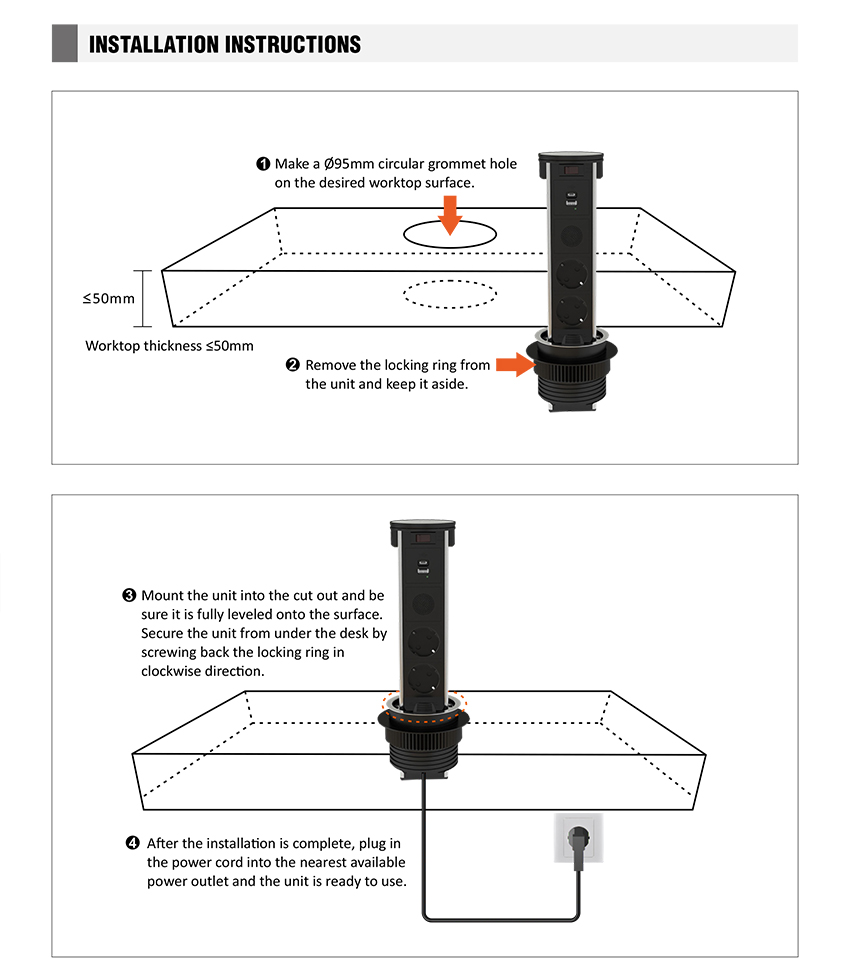 INSTALLATION INSTRUCTIONS

❶ Make a Ø95mm circular grommet hole on the desired worktop surface.

≤50mm

Worktop thickness ≤50mm

❷ Remove the locking ring from the unit and keep it aside.

❸ Mount the unit into the cut out and be sure it is fully leveled onto the surface. Secure the unit from under the desk by screwing back the locking ring in clockwise direction.

❹ After the installation is complete, plug in the power cord into the nearest available power outlet and the unit is ready to use.