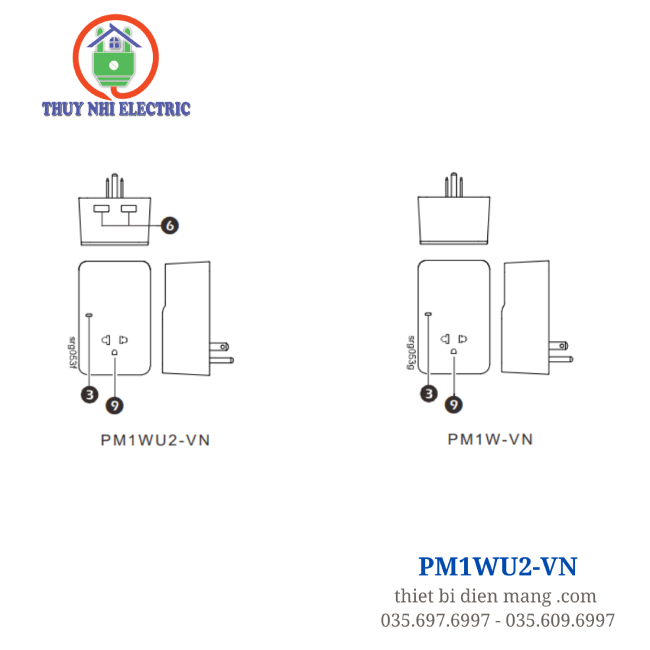 THUY NHI ELECTRIC

6

srg053f

3

9

PM1WU2-VN

srg053g

3

9

PM1W-VN

PM1WU2-VN

thiet bi dien mang .com

035.697.6997 - 035.609.6997