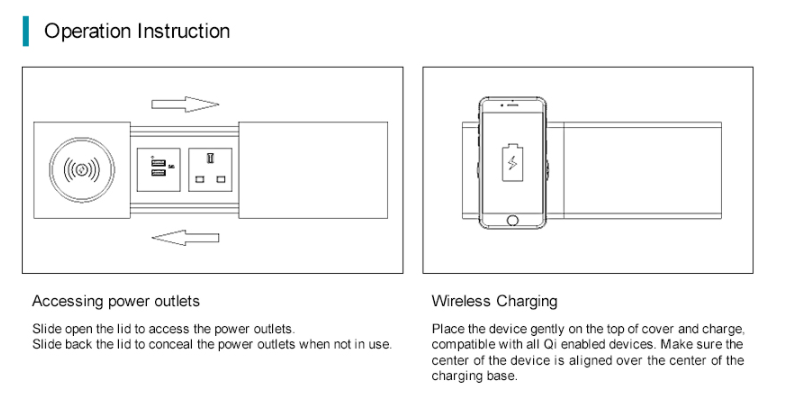 Operation Instruction

Accessing power outlets

Slide open the lid to access the power outlets.
Slide back the lid to conceal the power outlets when not in use.

Wireless Charging

Place the device gently on the top of cover and charge, compatible with all Qi enabled devices. Make sure the center of the device is aligned over the center of the charging base.