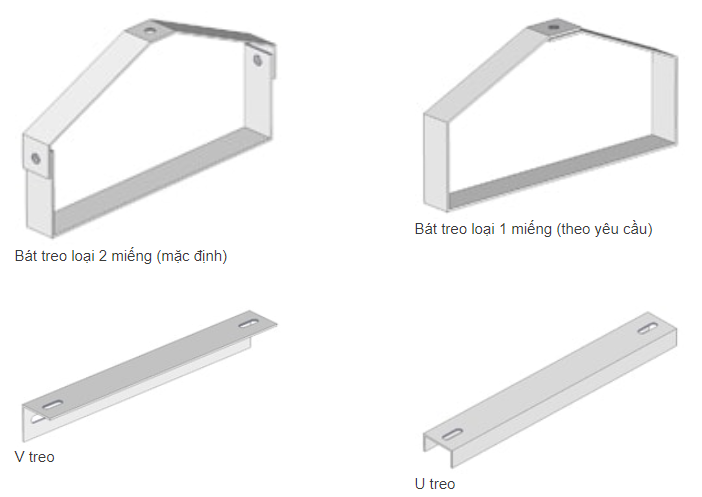 Bát treo loại 2 miếng (mặc định)

Bát treo loại 1 miếng (theo yêu cầu)

V treo

U treo