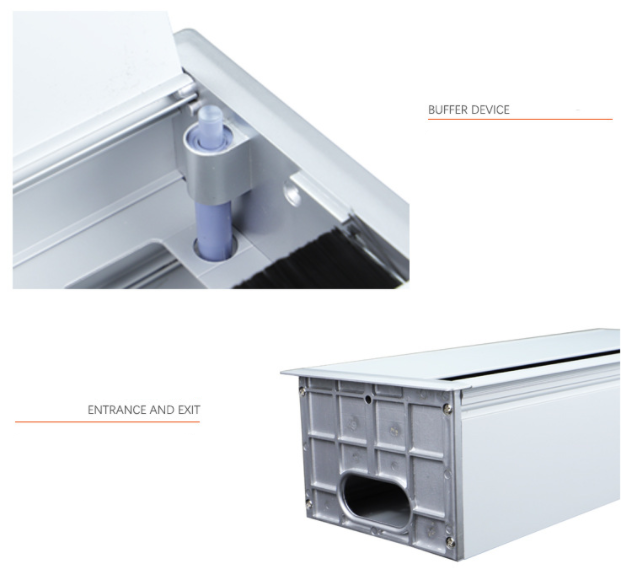 BUFFER DEVICE

ENTRANCE AND EXIT