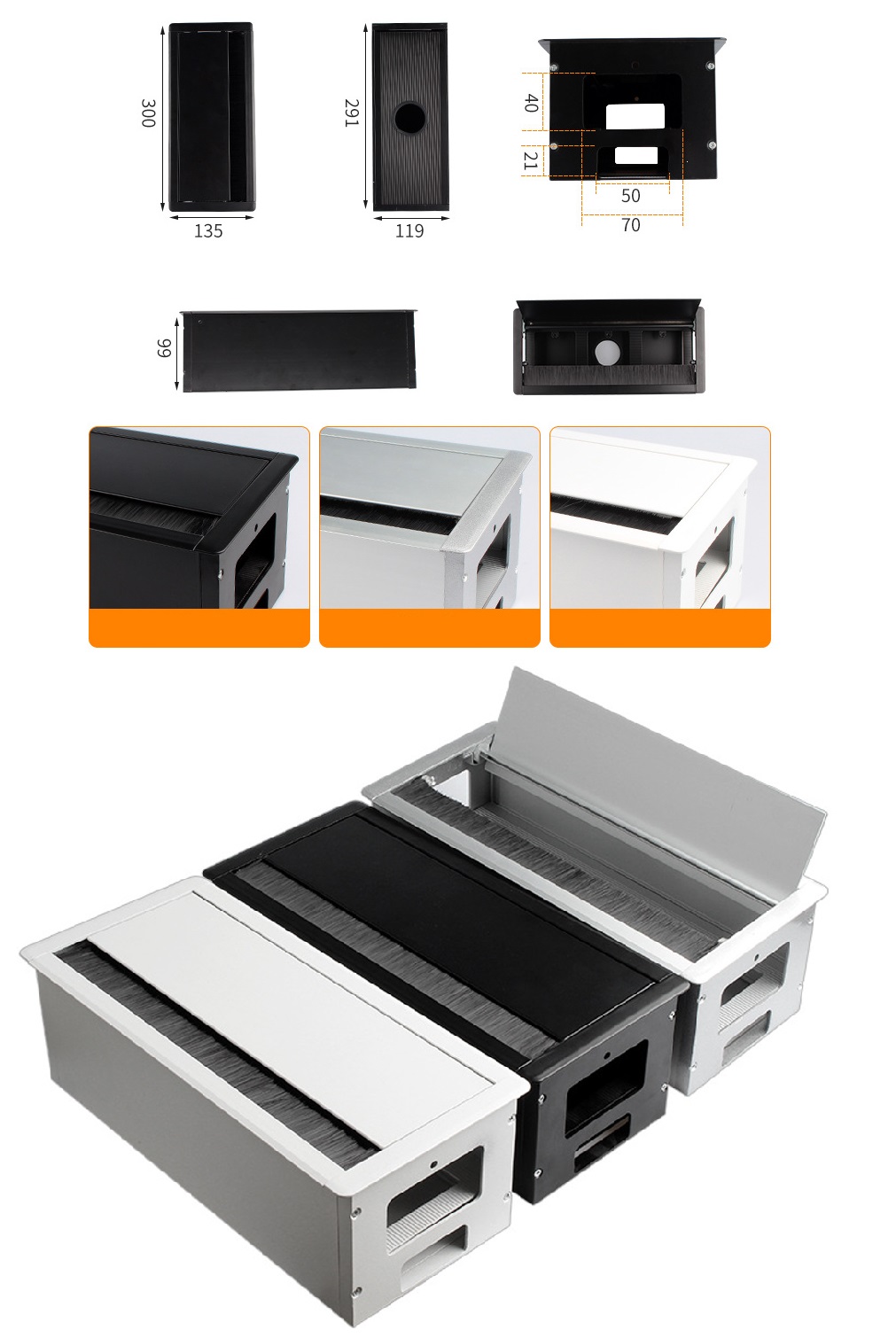 300
135
291
119
40
21
50
70
99