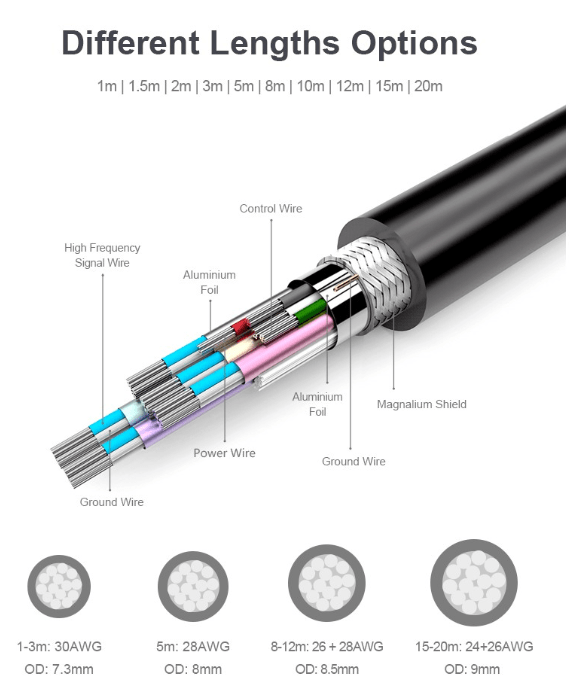 Different Lengths Options

1m | 1.5m | 2m | 3m | 5m | 8m | 10m | 12m | 15m | 20m

Control Wire

High Frequency Signal Wire

Aluminium Foil

Aluminium Foil

Magnalium Shield

Power Wire

Ground Wire

Ground Wire

1-3m: 30AWG
OD: 7.3mm

5m: 28AWG
OD: 8mm

8-12m: 26 + 28AWG
OD: 8.5mm

15-20m: 24+26AWG
OD: 9mm