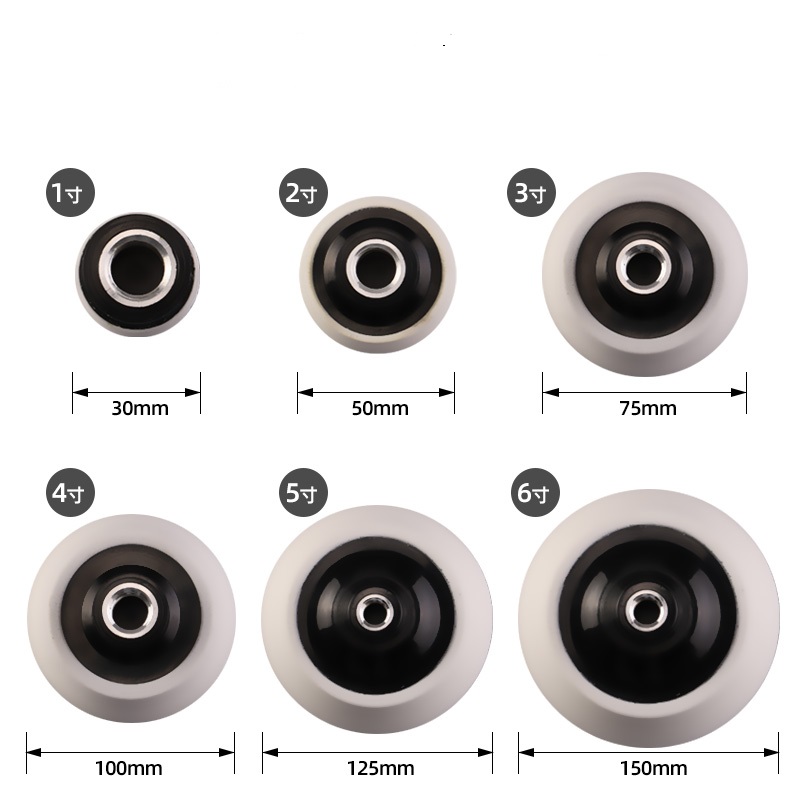 1寸

30mm

2寸

50mm

3寸

75mm

4寸

100mm

5寸

125mm

6寸

150mm