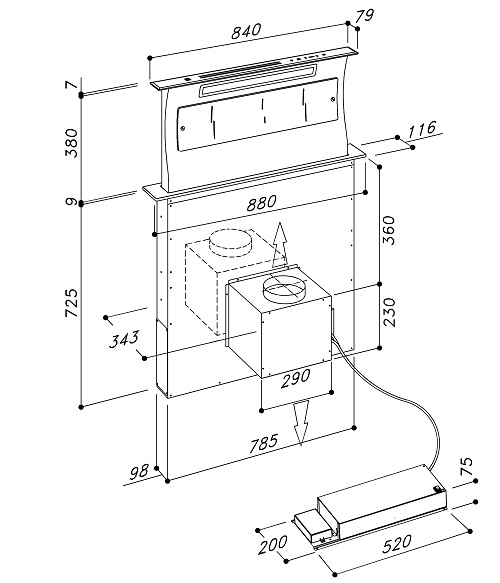 840
79
7
380
116
9
880
360
725
230
343
290
785
98
75
200
520