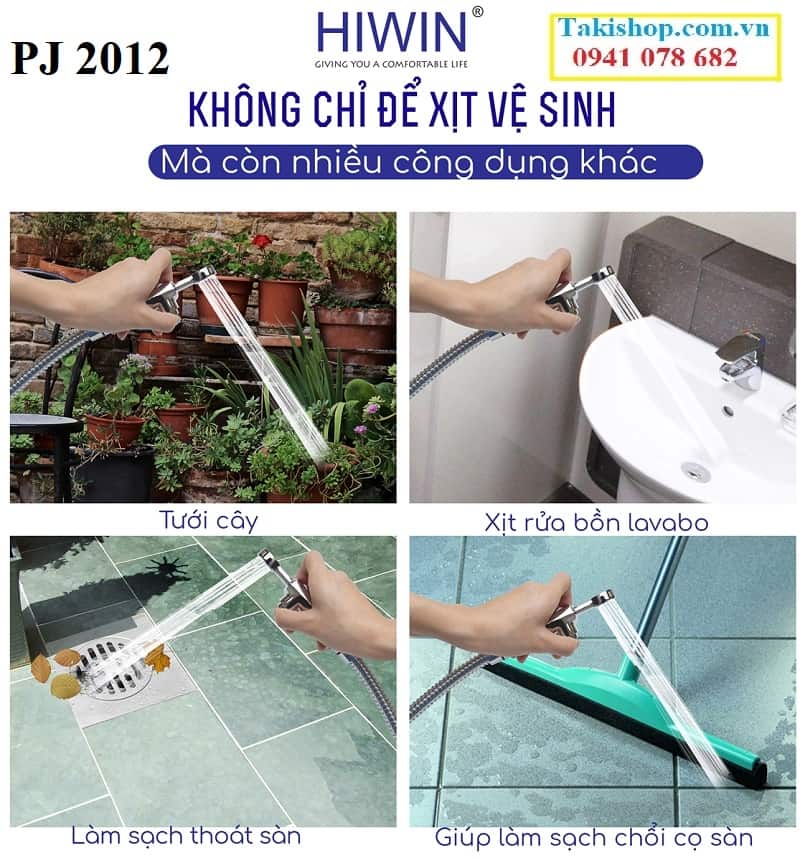 PJ 2012

HIWIN®
GIVING YOU A COMFORTABLE LIFE

Takishop.com.vn
0941 078 682

KHÔNG CHỈ ĐỂ XỊT VỆ SINH

Mà còn nhiều công dụng khác

Tưới cây

Xịt rửa bồn lavabo

Làm sạch thoát sàn

Giúp làm sạch chổi cọ sàn