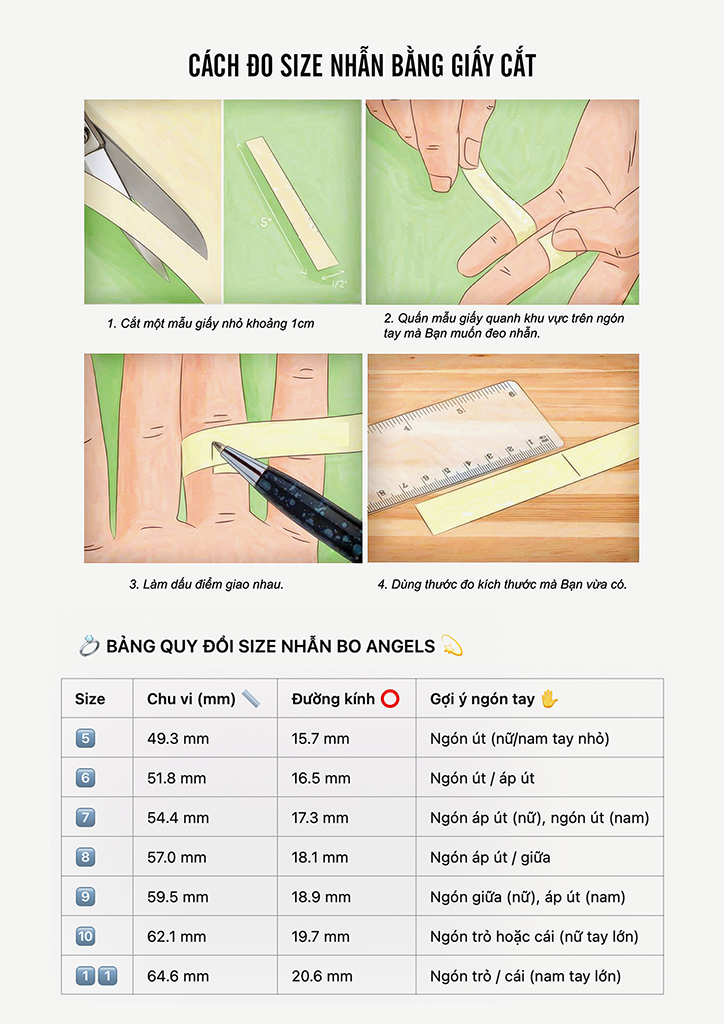 CÁCH ĐO SIZE NHẪN BẰNG GIẤY CẮT

5"

1/2"

1. Cắt một mẫu giấy nhỏ khoảng 1cm

2. Quấn mẫu giấy quanh khu vực trên ngón tay mà Bạn muốn đeo nhẫn.

3. Làm dấu điểm giao nhau.

4. Dùng thước đo kích thước mà Bạn vừa có.

💍 BẢNG QUY ĐỔI SIZE NHẪN BO ANGELS 💫

| Size | Chu vi (mm) 📏 | Đường kính ⭕ | Gợi ý ngón tay ✋ |
|---|---|---|---|
| 5️⃣ | 49.3 mm | 15.7 mm | Ngón út (nữ/nam tay nhỏ) |
| 6️⃣ | 51.8 mm | 16.5 mm | Ngón út / áp út |
| 7️⃣ | 54.4 mm | 17.3 mm | Ngón áp út (nữ), ngón út (nam) |
| 8️⃣ | 57.0 mm | 18.1 mm | Ngón áp út / giữa |
| 9️⃣ | 59.5 mm | 18.9 mm | Ngón giữa (nữ), áp út (nam) |
| 🔟 | 62.1 mm | 19.7 mm | Ngón trỏ hoặc cái (nữ tay lớn) |
| 1️⃣1️⃣ | 64.6 mm | 20.6 mm | Ngón trỏ / cái (nam tay lớn) |