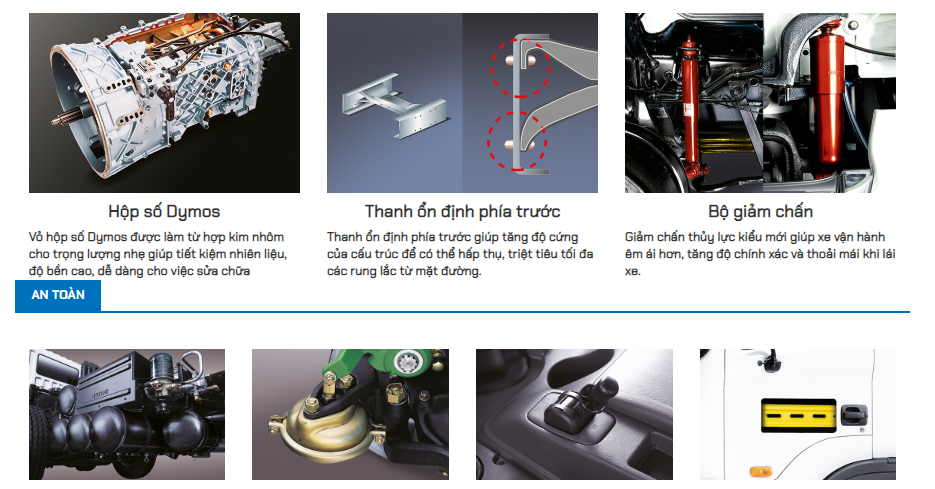 Hộp số Dymos

Vỏ hộp số Dymos được làm từ hợp kim nhôm cho trọng lượng nhẹ giúp tiết kiệm nhiên liệu, độ bền cao, dễ dàng cho việc sửa chữa

Thanh ổn định phía trước

Thanh ổn định phía trước giúp tăng độ cứng của cấu trúc để có thể hấp thụ, triệt tiêu tối đa các rung lắc từ mặt đường.

Bộ giảm chấn

Giảm chấn thủy lực kiểu mới giúp xe vận hành êm ái hơn, tăng độ chính xác và thoải mái khi lái xe.

AN TOÀN