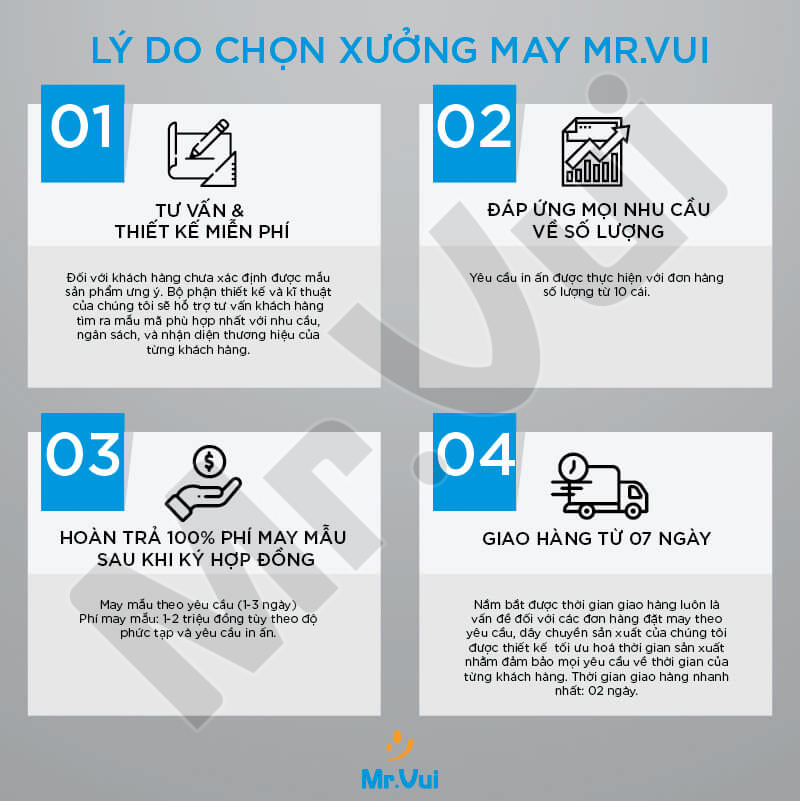 LÝ DO CHỌN XƯỞNG MAY MR.VUI

01

TƯ VẤN &
THIẾT KẾ MIỄN PHÍ

Đối với khách hàng chưa xác định được mẫu sản phẩm ưng ý. Bộ phận thiết kế và kĩ thuật của chúng tôi sẽ hỗ trợ tư vấn khách hàng tìm ra mẫu mã phù hợp nhất với nhu cầu, ngân sách, và nhận diện thương hiệu của từng khách hàng.

02

ĐÁP ỨNG MỌI NHU CẦU
VỀ SỐ LƯỢNG

Yêu cầu in ấn được thực hiện với đơn hàng số lượng từ 10 cái.

03

HOÀN TRẢ 100% PHÍ MAY MẪU
SAU KHI KÝ HỢP ĐỒNG

May mẫu theo yêu cầu (1-3 ngày)
Phí may mẫu: 1-2 triệu đồng tùy theo độ phức tạp và yêu cầu in ấn.

04

GIAO HÀNG TỪ 07 NGÀY

Nắm bắt được thời gian giao hàng luôn là vấn đề đối với các đơn hàng đặt may theo yêu cầu, dây chuyền sản xuất của chúng tôi được thiết kế tối ưu hoá thời gian sản xuất nhằm đảm bảo mọi yêu cầu về thời gian của từng khách hàng. Thời gian giao hàng nhanh nhất: 02 ngày.

Mr.Vui

Mr.Vui