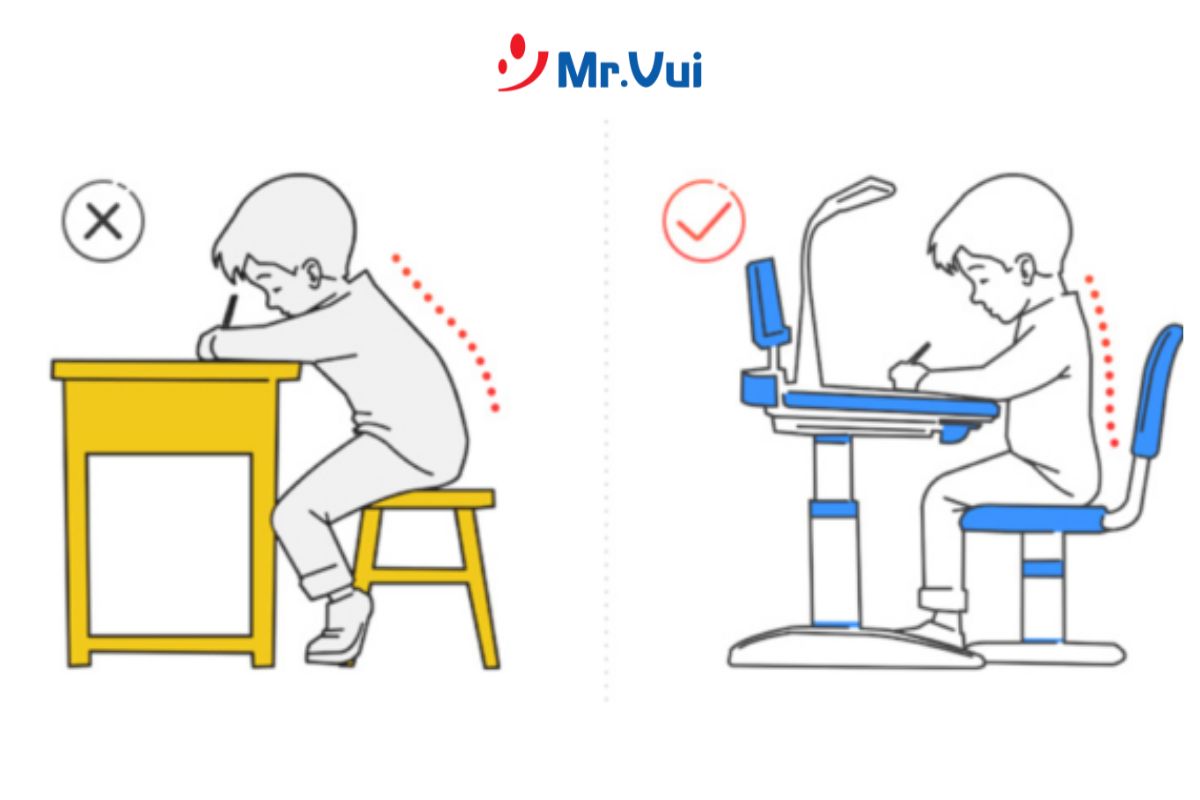 Mr.Vui