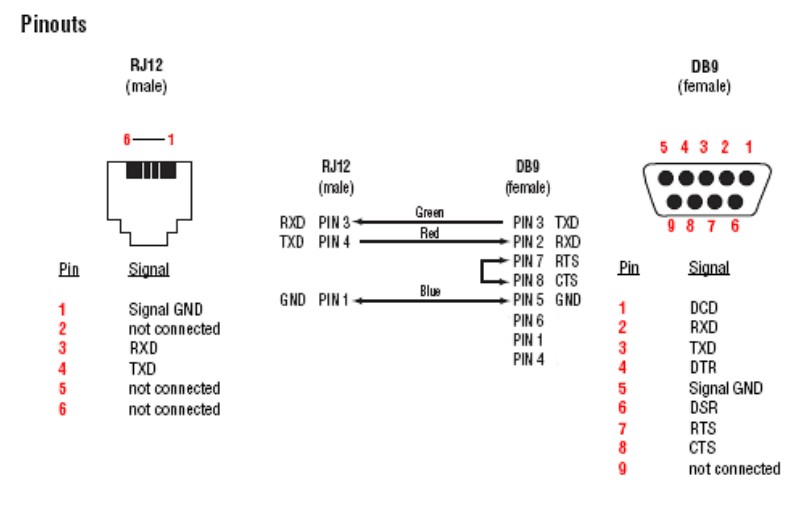 Pinouts

RJ12
(male)

6 — 1

| Pin | Signal |
|---|---|
| 1 | Signal GND |
| 2 | not connected |
| 3 | RXD |
| 4 | TXD |
| 5 | not connected |
| 6 | not connected |

RJ12
(male)

DB9
(female)

RXD PIN 3 Green PIN 3 TXD
TXD PIN 4 Red PIN 2 RXD
PIN 7 RTS
PIN 8 CTS
GND PIN 1 Blue PIN 5 GND
PIN 6
PIN 1
PIN 4

DB9
(female)

5 4 3 2 1
9 8 7 6

| Pin | Signal |
|---|---|
| 1 | DCD |
| 2 | RXD |
| 3 | TXD |
| 4 | DTR |
| 5 | Signal GND |
| 6 | DSR |
| 7 | RTS |
| 8 | CTS |
| 9 | not connected |