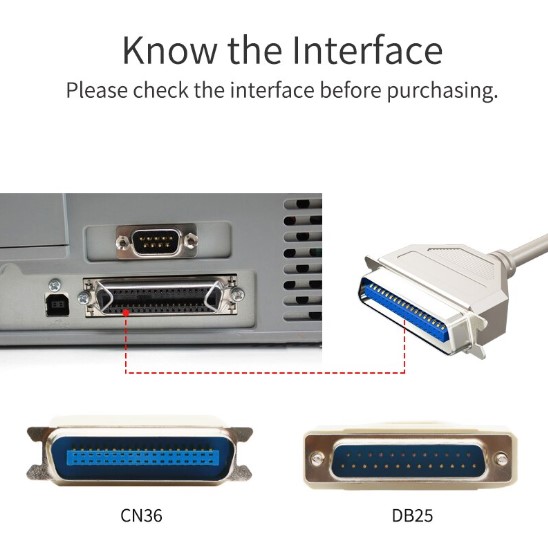 Know the Interface
Please check the interface before purchasing.

CN36

DB25