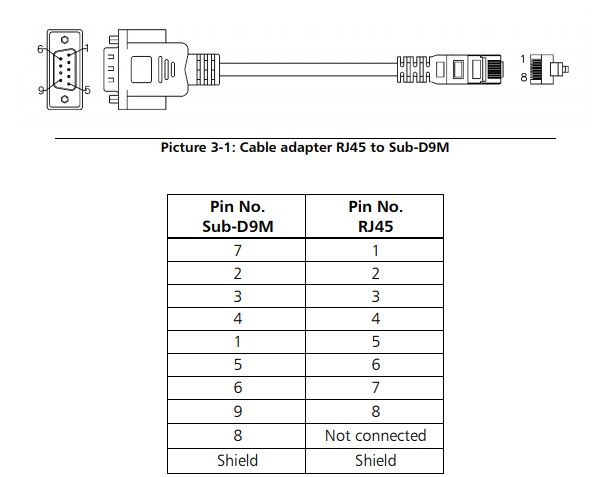 6
1
9
5
1
8

Picture 3-1: Cable adapter RJ45 to Sub-D9M

| Pin No. Sub-D9M | Pin No. RJ45 |
|---|---|
| 7 | 1 |
| 2 | 2 |
| 3 | 3 |
| 4 | 4 |
| 1 | 5 |
| 5 | 6 |
| 6 | 7 |
| 9 | 8 |
| 8 | Not connected |
| Shield | Shield |