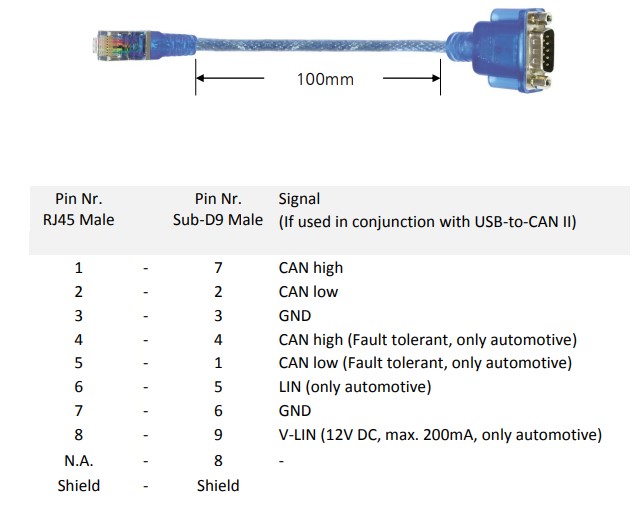 100mm

| Pin Nr. RJ45 Male | | Pin Nr. Sub-D9 Male | Signal (If used in conjunction with USB-to-CAN II) |
|---|---|---|---|
| 1 | - | 7 | CAN high |
| 2 | - | 2 | CAN low |
| 3 | - | 3 | GND |
| 4 | - | 4 | CAN high (Fault tolerant, only automotive) |
| 5 | - | 1 | CAN low (Fault tolerant, only automotive) |
| 6 | - | 5 | LIN (only automotive) |
| 7 | - | 6 | GND |
| 8 | - | 9 | V-LIN (12V DC, max. 200mA, only automotive) |
| N.A. | - | 8 | - |
| Shield | - | Shield | |