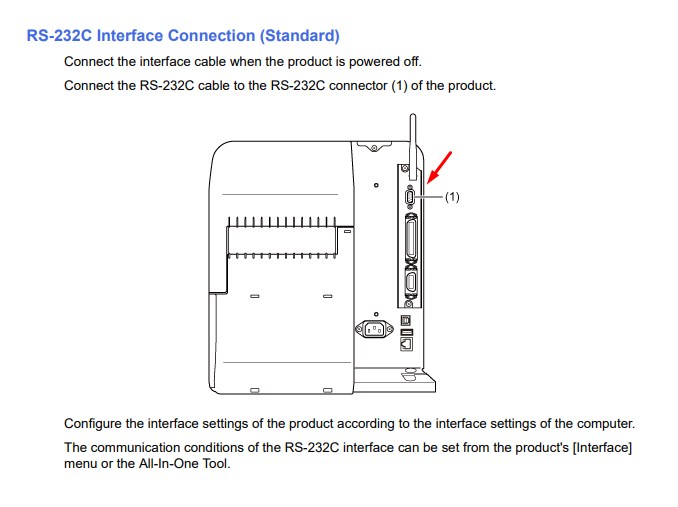 RS-232C Interface Connection (Standard)

Connect the interface cable when the product is powered off.

Connect the RS-232C cable to the RS-232C connector (1) of the product.

(1)

Configure the interface settings of the product according to the interface settings of the computer.

The communication conditions of the RS-232C interface can be set from the product's [Interface] menu or the All-In-One Tool.