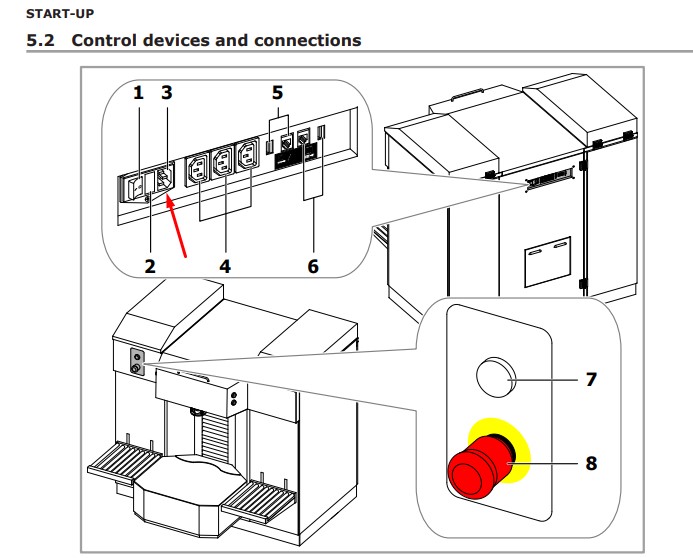 START-UP

5.2 Control devices and connections

1
3
5
2
4
6
7
8