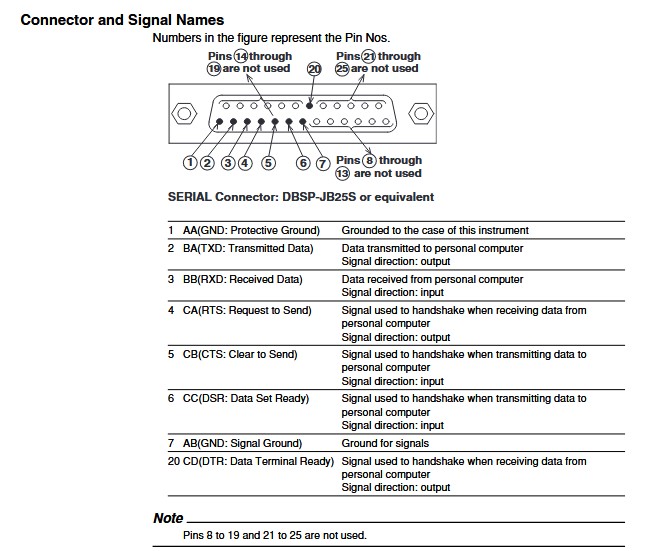 Connector and Signal Names

Numbers in the figure represent the Pin Nos.

Pins ⑭ through ⑲ are not used

⑳

Pins ㉑ through ㉕ are not used

① ② ③ ④ ⑤ ⑥ ⑦

Pins ⑧ through ⑬ are not used

SERIAL Connector: DBSP-JB25S or equivalent

| | |
|---|---|
| 1 AA(GND: Protective Ground) | Grounded to the case of this instrument |
| 2 BA(TXD: Transmitted Data) | Data transmitted to personal computer Signal direction: output |
| 3 BB(RXD: Received Data) | Data received from personal computer Signal direction: input |
| 4 CA(RTS: Request to Send) | Signal used to handshake when receiving data from personal computer Signal direction: output |
| 5 CB(CTS: Clear to Send) | Signal used to handshake when transmitting data to personal computer Signal direction: input |
| 6 CC(DSR: Data Set Ready) | Signal used to handshake when transmitting data to personal computer Signal direction: input |
| 7 AB(GND: Signal Ground) | Ground for signals |
| 20 CD(DTR: Data Terminal Ready) | Signal used to handshake when receiving data from personal computer Signal direction: output |

Note

Pins 8 to 19 and 21 to 25 are not used.