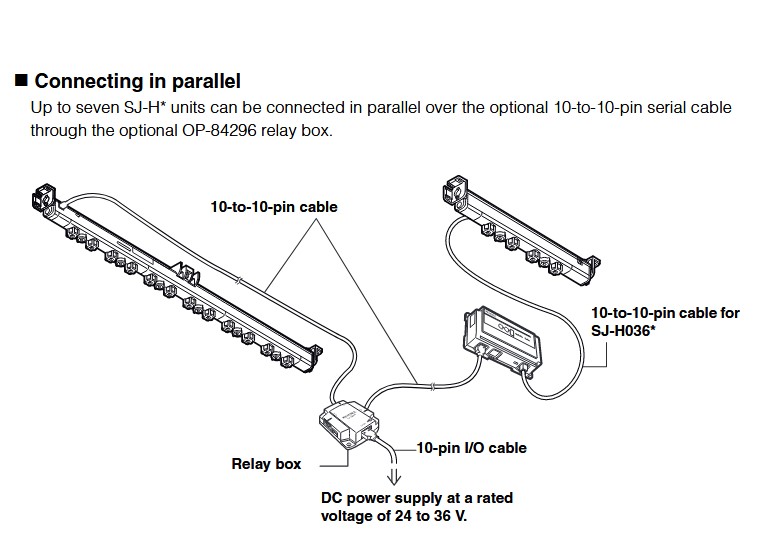 ■ Connecting in parallel

Up to seven SJ-H* units can be connected in parallel over the optional 10-to-10-pin serial cable through the optional OP-84296 relay box.

10-to-10-pin cable

10-to-10-pin cable for SJ-H036*

10-pin I/O cable

Relay box

DC power supply at a rated voltage of 24 to 36 V.