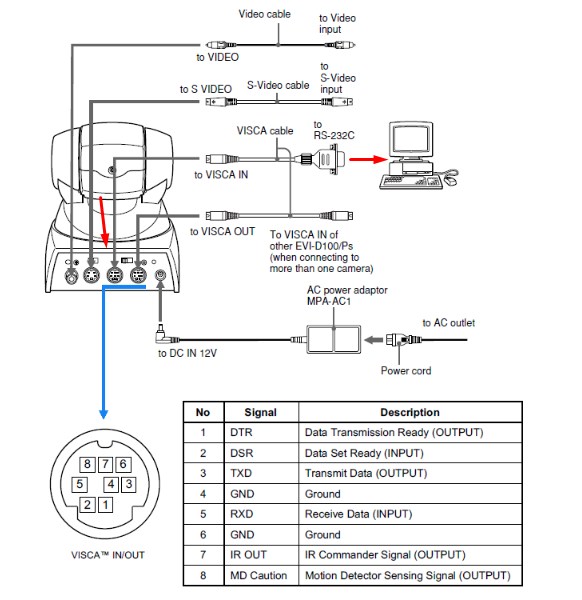 Video cable

to Video input

to VIDEO

to S VIDEO

S-Video cable

to S-Video input

VISCA cable

to RS-232C

to VISCA IN

to VISCA OUT

To VISCA IN of other EVI-D100/Ps (when connecting to more than one camera)

AC power adaptor MPA-AC1

to AC outlet

to DC IN 12V

Power cord

8 7 6
5 4 3
2 1

VISCA™ IN/OUT

| No | Signal | Description |
|---|---|---|
| 1 | DTR | Data Transmission Ready (OUTPUT) |
| 2 | DSR | Data Set Ready (INPUT) |
| 3 | TXD | Transmit Data (OUTPUT) |
| 4 | GND | Ground |
| 5 | RXD | Receive Data (INPUT) |
| 6 | GND | Ground |
| 7 | IR OUT | IR Commander Signal (OUTPUT) |
| 8 | MD Caution | Motion Detector Sensing Signal (OUTPUT) |