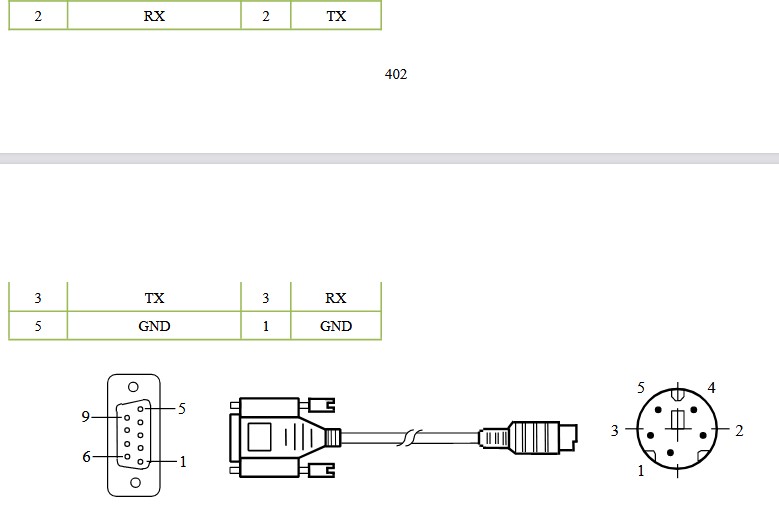 | 2 | RX | 2 | TX |
|---|---|---|---|

402

| 3 | TX | 3 | RX |
|---|---|---|---|
| 5 | GND | 1 | GND |

9
5
6
1

5
4
3
2
1