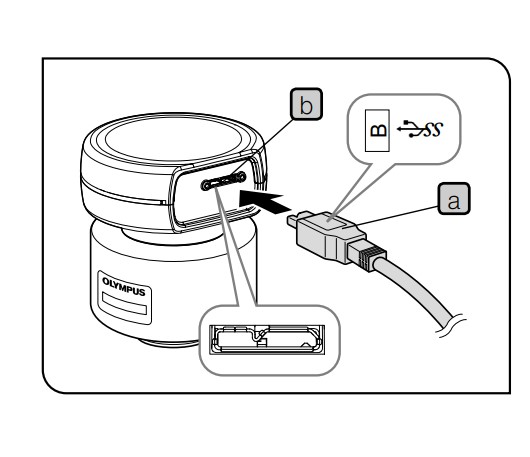 b

B SS

a

OLYMPUS