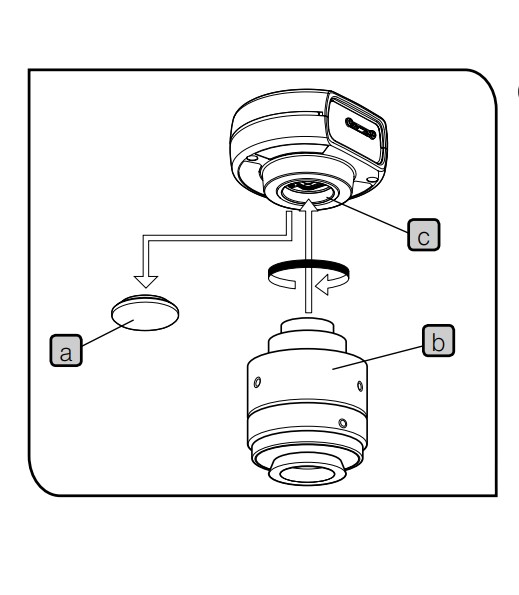 c

a

b