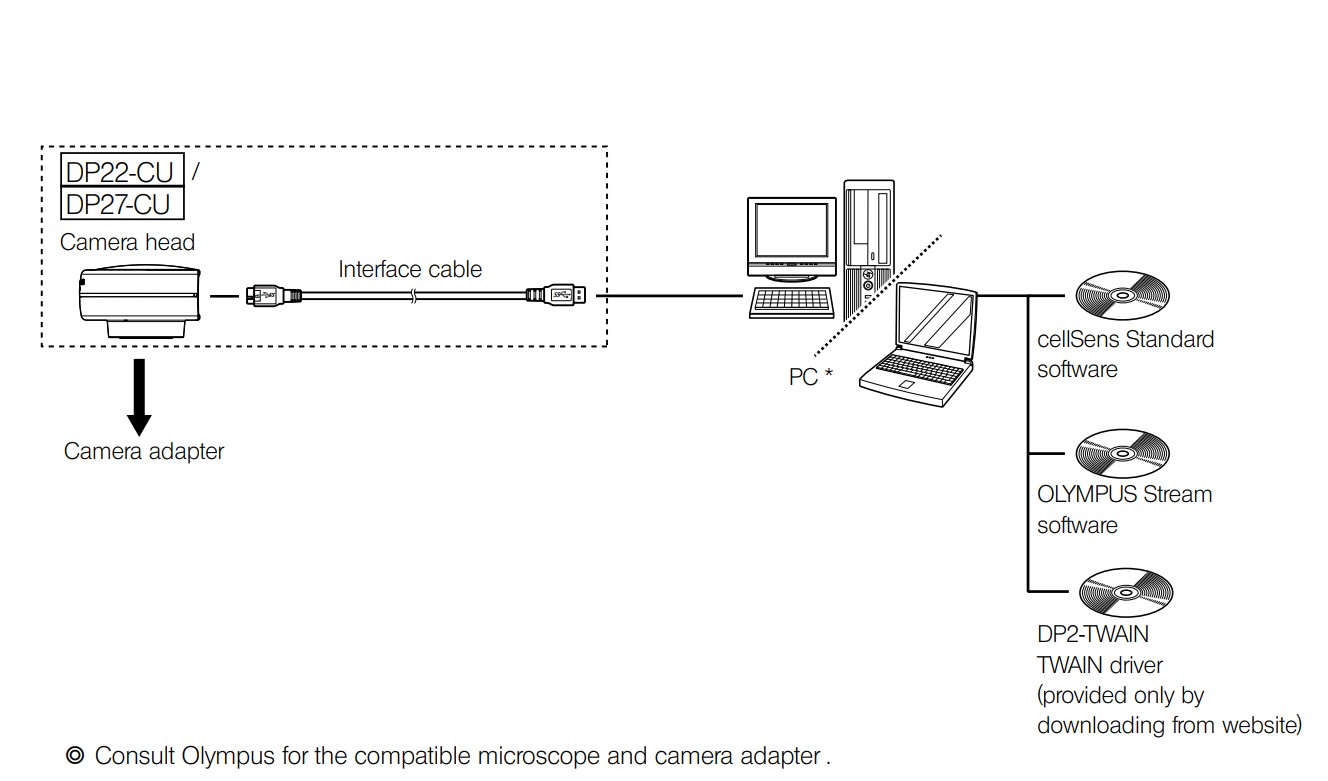 DP22-CU /
DP27-CU
Camera head

Interface cable

Camera adapter

PC *

cellSens Standard software

OLYMPUS Stream software

DP2-TWAIN
TWAIN driver
(provided only by downloading from website)

◎ Consult Olympus for the compatible microscope and camera adapter .