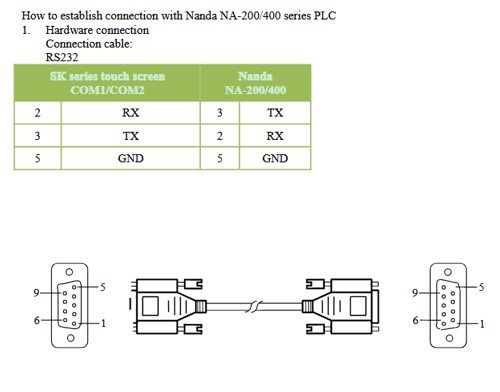 How to establish connection with Nanda NA-200/400 series PLC

1. Hardware connection

Connection cable:

RS232

| SK series touch screen COM1/COM2 | | Nanda NA-200/400 | |
|---|---|---|---|
| 2 | RX | 3 | TX |
| 3 | TX | 2 | RX |
| 5 | GND | 5 | GND |

9
5
6
1

9
5
6
1