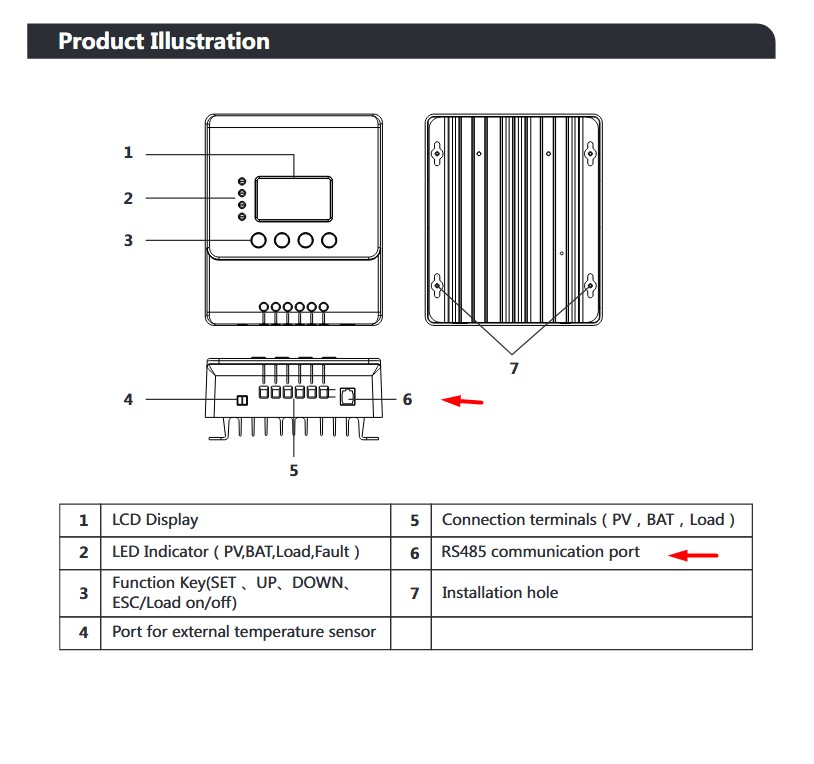 Product Illustration

1
2
3
7
4
6
5

| 1 | LCD Display | 5 | Connection terminals ( PV , BAT , Load ) |
|---|---|---|---|
| 2 | LED Indicator ( PV,BAT,Load,Fault ) | 6 | RS485 communication port |
| 3 | Function Key(SET 、UP、DOWN、ESC/Load on/off) | 7 | Installation hole |
| 4 | Port for external temperature sensor | | |