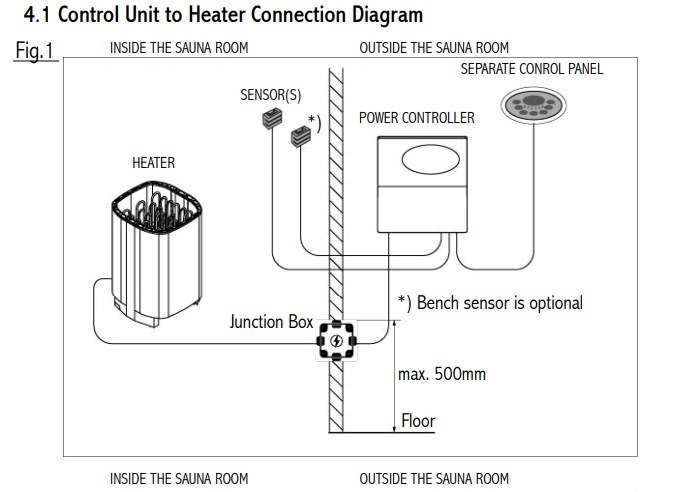 4.1 Control Unit to Heater Connection Diagram

Fig.1

INSIDE THE SAUNA ROOM

OUTSIDE THE SAUNA ROOM

SEPARATE CONROL PANEL

SENSOR(S)

*)

POWER CONTROLLER

HEATER

*) Bench sensor is optional

Junction Box

max. 500mm

Floor

INSIDE THE SAUNA ROOM

OUTSIDE THE SAUNA ROOM