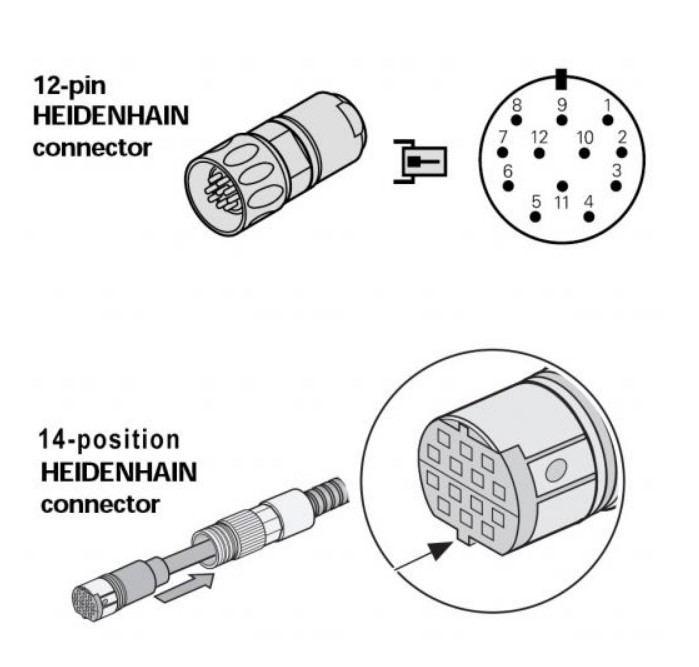 12-pin
HEIDENHAIN
connector

8 9 1
7 12 10 2
6 3
5 11 4

14-position
HEIDENHAIN
connector