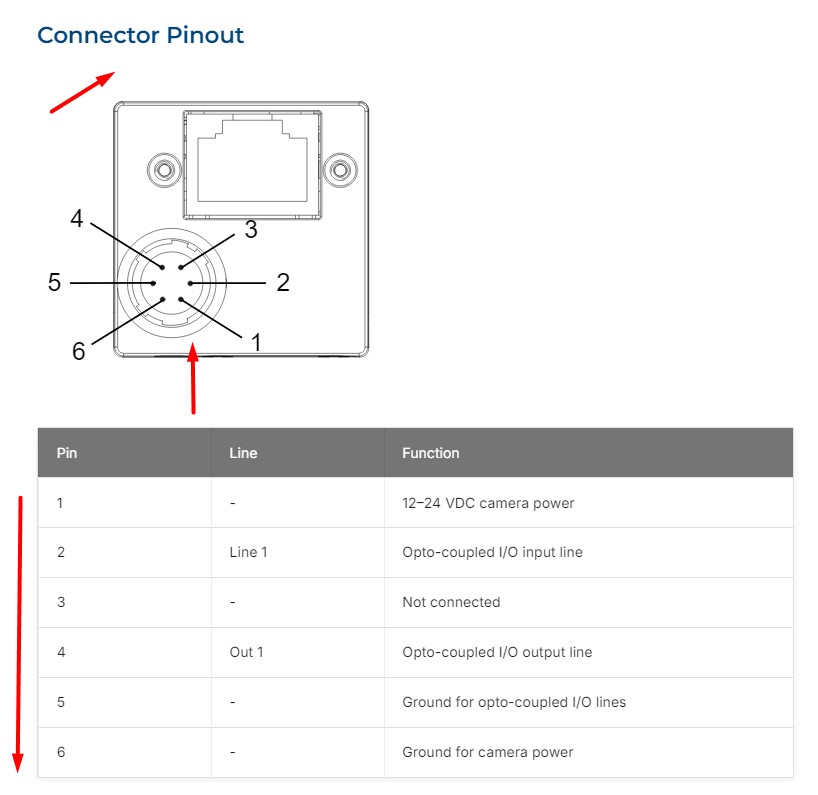 Connector Pinout

4
3
5
2
6
1

| Pin | Line | Function |
|---|---|---|
| 1 | - | 12–24 VDC camera power |
| 2 | Line 1 | Opto-coupled I/O input line |
| 3 | - | Not connected |
| 4 | Out 1 | Opto-coupled I/O output line |
| 5 | - | Ground for opto-coupled I/O lines |
| 6 | - | Ground for camera power |