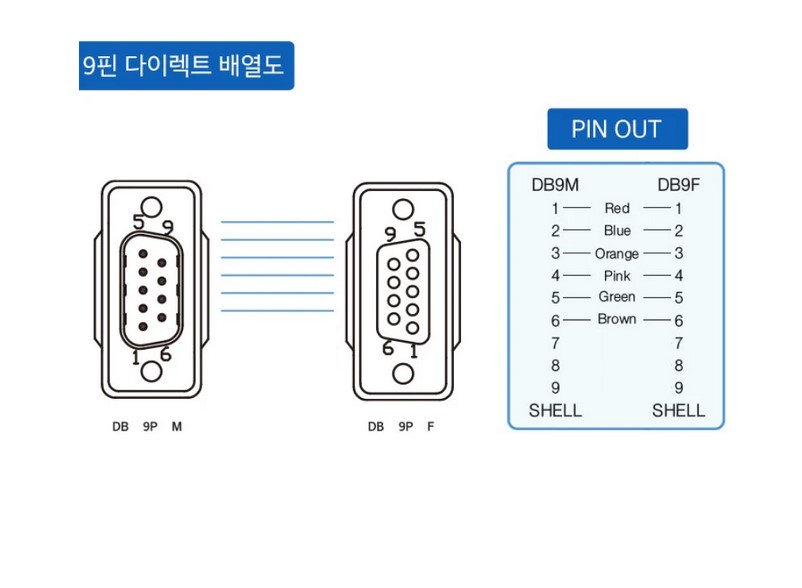 9핀 다이렉트 배열도

5 9
1 6
DB 9P M

9 5
6 1
DB 9P F

PIN OUT

| DB9M | | DB9F |
|---|---|---|
| 1 | Red | 1 |
| 2 | Blue | 2 |
| 3 | Orange | 3 |
| 4 | Pink | 4 |
| 5 | Green | 5 |
| 6 | Brown | 6 |
| 7 | | 7 |
| 8 | | 8 |
| 9 | | 9 |
| SHELL | | SHELL |