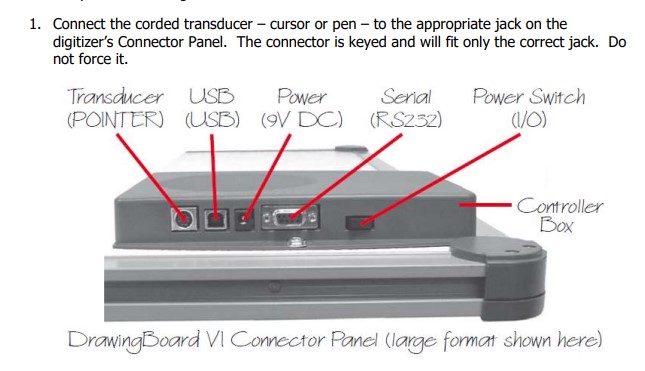 1. Connect the corded transducer – cursor or pen – to the appropriate jack on the digitizer's Connector Panel. The connector is keyed and will fit only the correct jack. Do not force it.

Transducer (POINTER)
USB (USB)
Power (9V DC)
Serial (RS232)
Power Switch (I/O)

Controller Box

DrawingBoard VI Connector Panel (large format shown here)