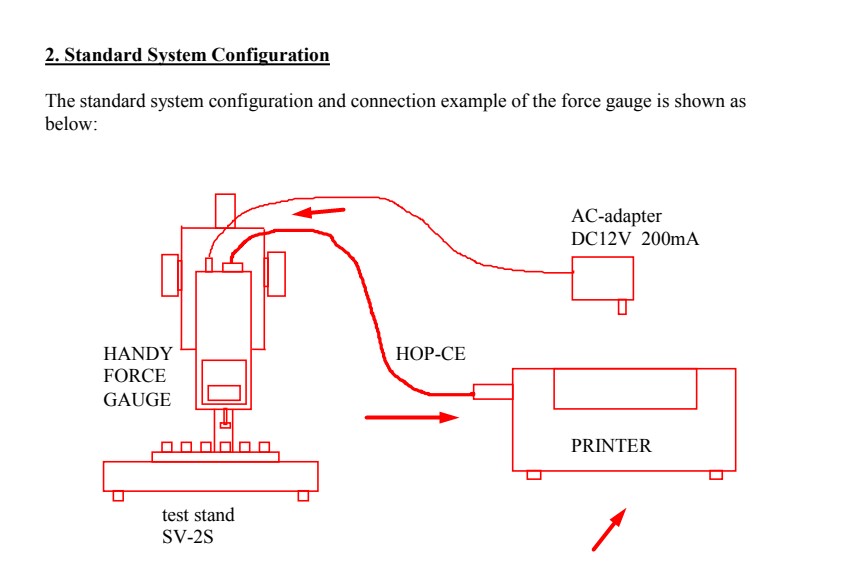 2. Standard System Configuration

The standard system configuration and connection example of the force gauge is shown as below:

AC-adapter
DC12V 200mA

HANDY
FORCE
GAUGE

HOP-CE

PRINTER

test stand
SV-2S