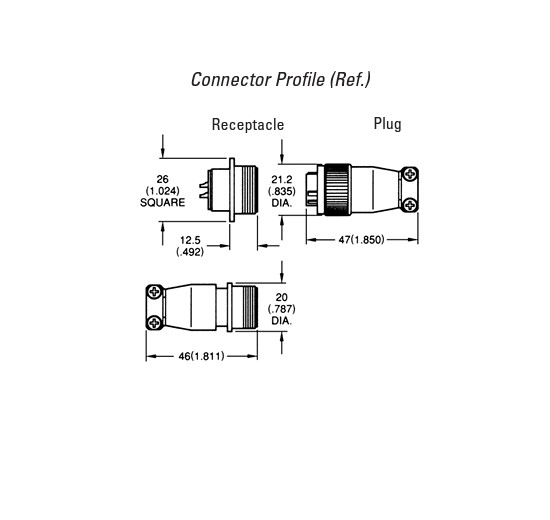 Connector Profile (Ref.)

Receptacle

Plug

26
(1.024)
SQUARE

21.2
(.835)
DIA.

12.5
(.492)

47(1.850)

20
(.787)
DIA.

46(1.811)