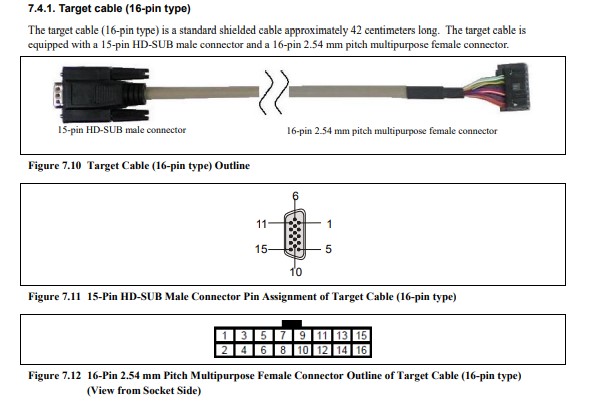 7.4.1. Target cable (16-pin type)

The target cable (16-pin type) is a standard shielded cable approximately 42 centimeters long. The target cable is equipped with a 15-pin HD-SUB male connector and a 16-pin 2.54 mm pitch multipurpose female connector.

15-pin HD-SUB male connector

16-pin 2.54 mm pitch multipurpose female connector

Figure 7.10 Target Cable (16-pin type) Outline

6
11
1
15
5
10

Figure 7.11 15-Pin HD-SUB Male Connector Pin Assignment of Target Cable (16-pin type)

| 1 | 3 | 5 | 7 | 9 | 11 | 13 | 15 |
|---|---|---|---|---|---|---|---|
| 2 | 4 | 6 | 8 | 10 | 12 | 14 | 16 |

Figure 7.12 16-Pin 2.54 mm Pitch Multipurpose Female Connector Outline of Target Cable (16-pin type) (View from Socket Side)