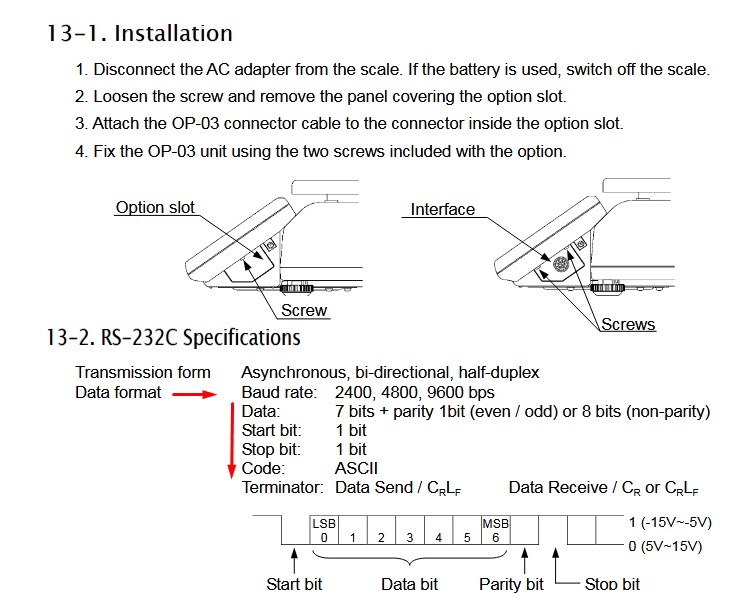 13-1. Installation

1. Disconnect the AC adapter from the scale. If the battery is used, switch off the scale.

2. Loosen the screw and remove the panel covering the option slot.

3. Attach the OP-03 connector cable to the connector inside the option slot.

4. Fix the OP-03 unit using the two screws included with the option.

Option slot

Screw

Interface

Screws

13-2. RS-232C Specifications

Transmission form Asynchronous, bi-directional, half-duplex

Data format Baud rate: 2400, 4800, 9600 bps

Data: 7 bits + parity 1bit (even / odd) or 8 bits (non-parity)

Start bit: 1 bit

Stop bit: 1 bit

Code: ASCII

Terminator: Data Send / $C_RL_F$ Data Receive / $C_R$ or $C_RL_F$

LSB 0 1 2 3 4 5 MSB 6

1 (-15V~-5V)

0 (5V~15V)

Start bit Data bit Parity bit Stop bit