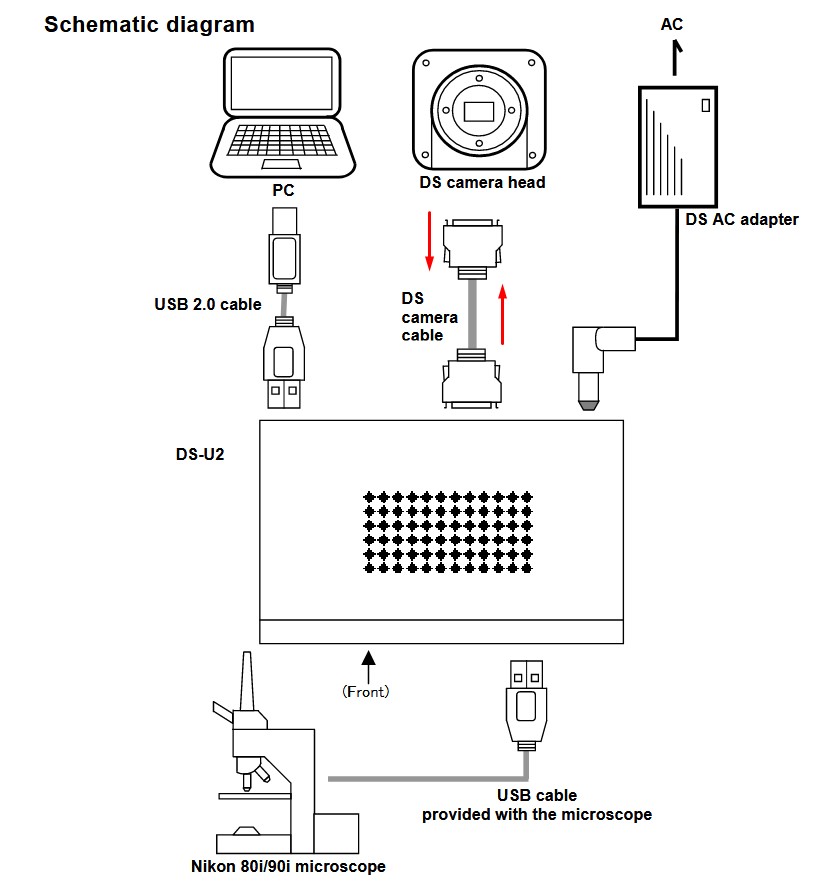 Schematic diagram

AC

PC

DS camera head

DS AC adapter

USB 2.0 cable

DS camera cable

DS-U2

(Front)

USB cable provided with the microscope

Nikon 80i/90i microscope