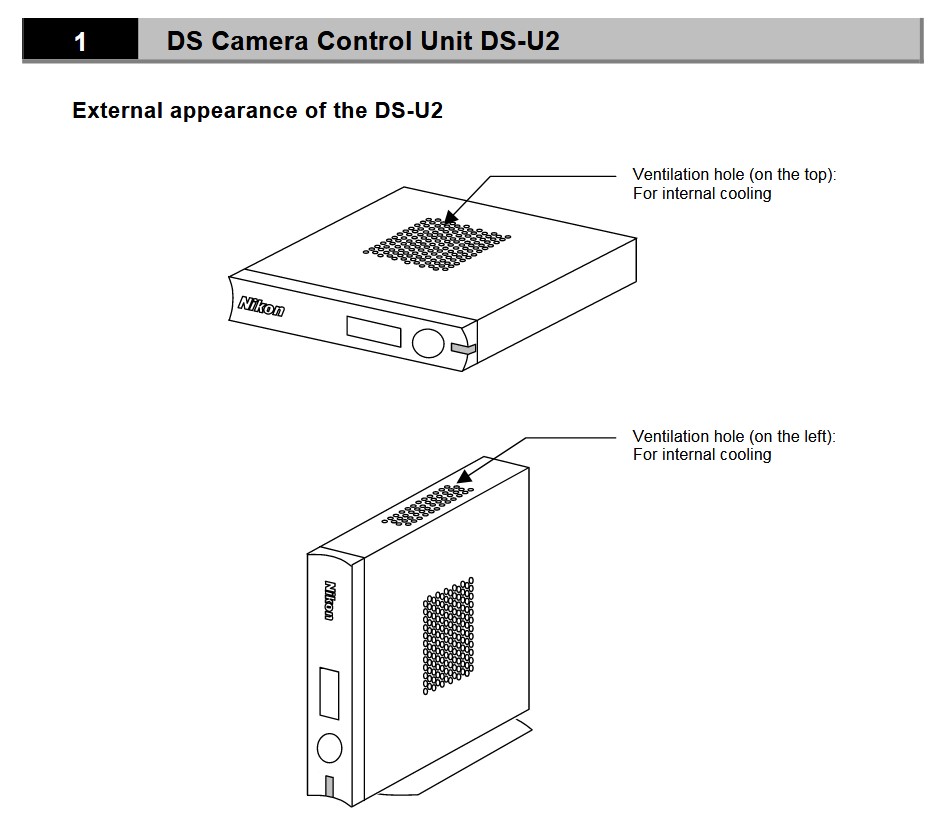 1 DS Camera Control Unit DS-U2

External appearance of the DS-U2

Ventilation hole (on the top): For internal cooling

Nikon

Ventilation hole (on the left): For internal cooling

Nikon