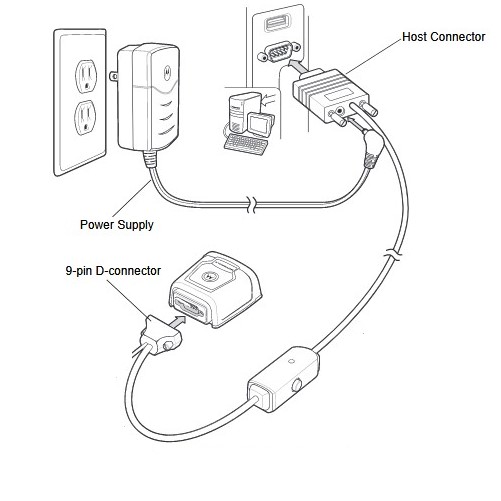 Host Connector

Power Supply

9-pin D-connector