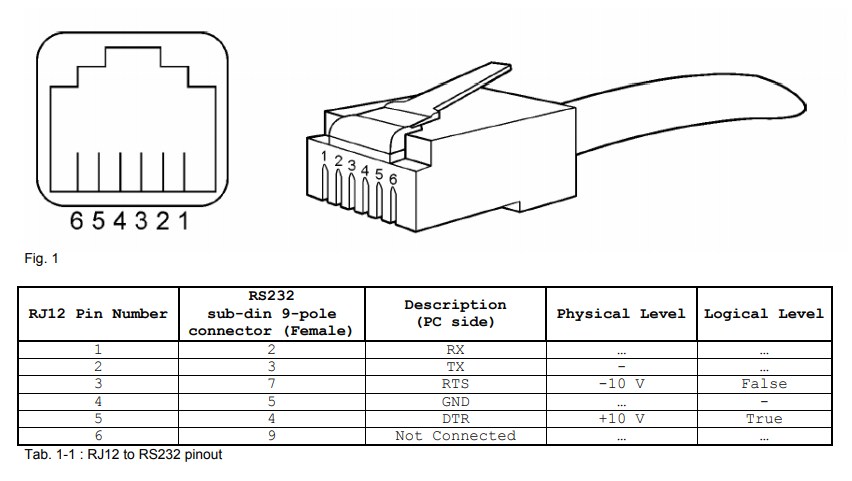 6 5 4 3 2 1

1 2 3 4 5 6

Fig. 1

| RJ12 Pin Number | RS232 sub-din 9-pole connector (Female) | Description (PC side) | Physical Level | Logical Level |
|---|---|---|---|---|
| 1 | 2 | RX | ... | ... |
| 2 | 3 | TX | - | ... |
| 3 | 7 | RTS | -10 V | False |
| 4 | 5 | GND | ... | - |
| 5 | 4 | DTR | +10 V | True |
| 6 | 9 | Not Connected | ... | ... |

Tab. 1-1 : RJ12 to RS232 pinout