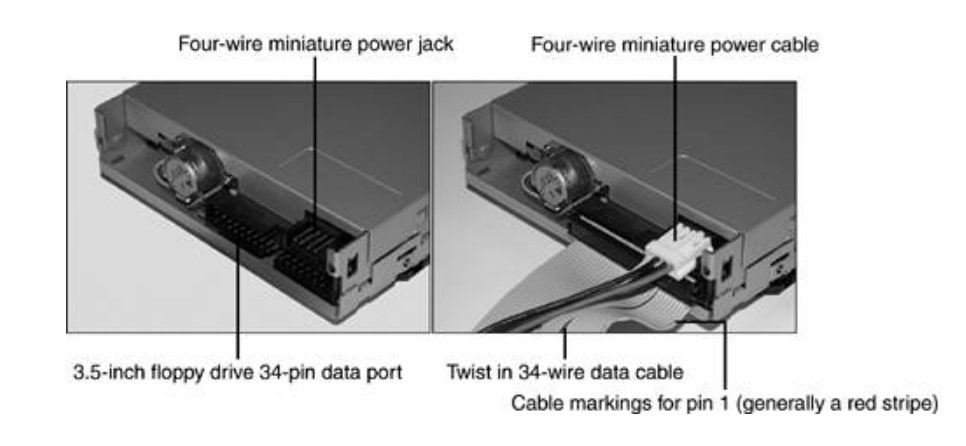 Four-wire miniature power jack

Four-wire miniature power cable

3.5-inch floppy drive 34-pin data port

Twist in 34-wire data cable

Cable markings for pin 1 (generally a red stripe)