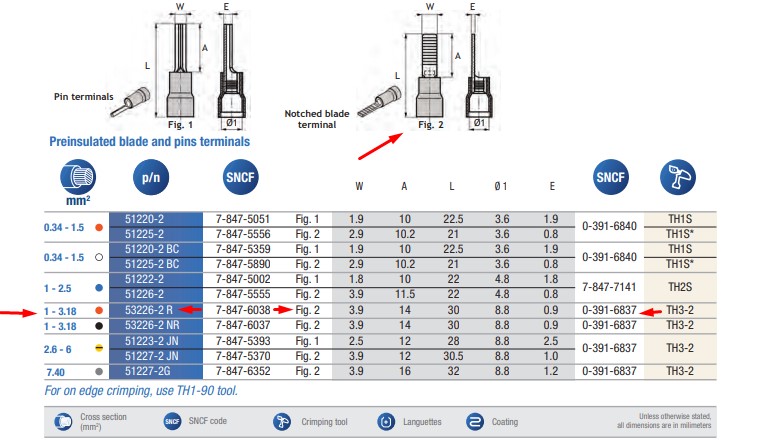 W E L A Pin terminals Fig. 1 Ø1

W E L A Notched blade terminal Fig. 2 Ø1

Preinsulated blade and pins terminals

| mm² | p/n | SNCF | | W | A | L | Ø1 | E | SNCF | |
|---|---|---|---|---|---|---|---|---|---|---|
| 0.34 - 1.5 | 51220-2 | 7-847-5051 | Fig. 1 | 1.9 | 10 | 22.5 | 3.6 | 1.9 | 0-391-6840 | TH1S |
| | 51225-2 | 7-847-5556 | Fig. 2 | 2.9 | 10.2 | 21 | 3.6 | 0.8 | | TH1S* |
| 0.34 - 1.5 | 51220-2 BC | 7-847-5359 | Fig. 1 | 1.9 | 10 | 22.5 | 3.6 | 1.9 | 0-391-6840 | TH1S |
| | 51225-2 BC | 7-847-5890 | Fig. 2 | 2.9 | 10.2 | 21 | 3.6 | 0.8 | | TH1S* |
| 1 - 2.5 | 51222-2 | 7-847-5002 | Fig. 1 | 1.8 | 10 | 22 | 4.8 | 1.8 | 7-847-7141 | TH2S |
| | 51226-2 | 7-847-5555 | Fig. 2 | 3.9 | 11.5 | 22 | 4.8 | 0.8 | | |
| 1 - 3.18 | 53226-2 R | 7-847-6038 | Fig. 2 | 3.9 | 14 | 30 | 8.8 | 0.9 | 0-391-6837 | TH3-2 |
| 1 - 3.18 | 53226-2 NR | 7-847-6037 | Fig. 2 | 3.9 | 14 | 30 | 8.8 | 0.9 | 0-391-6837 | TH3-2 |
| 2.6 - 6 | 51223-2 JN | 7-847-5393 | Fig. 1 | 2.5 | 12 | 28 | 8.8 | 2.5 | 0-391-6837 | TH3-2 |
| | 51227-2 JN | 7-847-5370 | Fig. 2 | 3.9 | 12 | 30.5 | 8.8 | 1.0 | | |
| 7.40 | 51227-2G | 7-847-6352 | Fig. 2 | 3.9 | 16 | 32 | 8.8 | 1.2 | 0-391-6837 | TH3-2 |

For on edge crimping, use TH1-90 tool.

Cross section (mm²) SNCF SNCF code Crimping tool Languettes Coating Unless otherwise stated, all dimensions are in milimeters