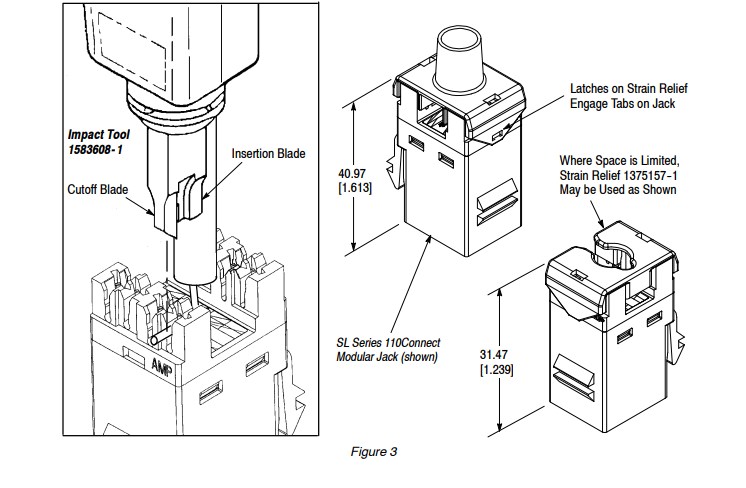 Impact Tool
1583608-1

Insertion Blade

Cutoff Blade

AMP

40.97
[1.613]

Latches on Strain Relief
Engage Tabs on Jack

Where Space is Limited,
Strain Relief 1375157-1
May be Used as Shown

SL Series 110Connect
Modular Jack (shown)

31.47
[1.239]

Figure 3