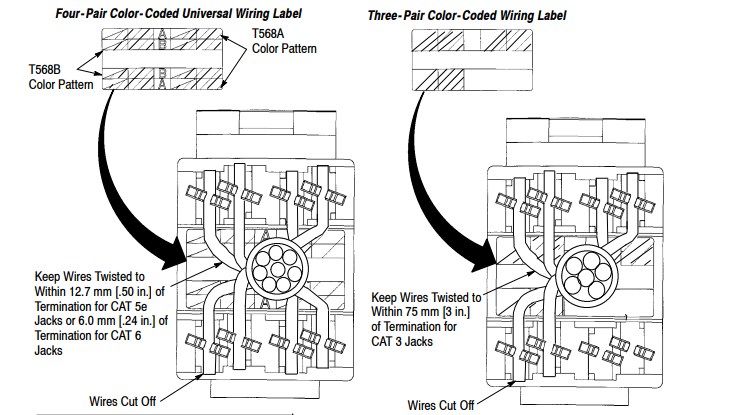 Four-Pair Color-Coded Universal Wiring Label

A
B

T568A
Color Pattern

T568B
Color Pattern

B
A

A

A

Keep Wires Twisted to Within 12.7 mm [.50 in.] of Termination for CAT 5e Jacks or 6.0 mm [.24 in.] of Termination for CAT 6 Jacks

Wires Cut Off

Three-Pair Color-Coded Wiring Label

Keep Wires Twisted to Within 75 mm [3 in.] of Termination for CAT 3 Jacks

Wires Cut Off