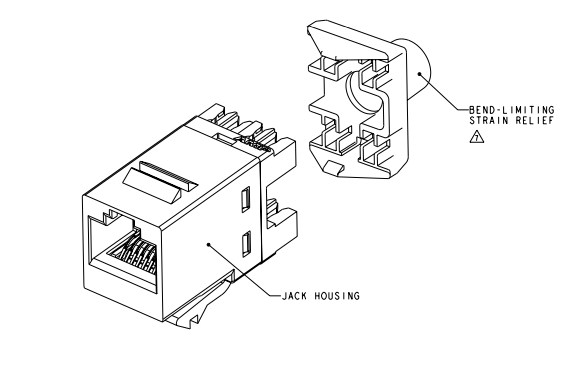 BEND-LIMITING
STRAIN RELIEF
7

JACK HOUSING