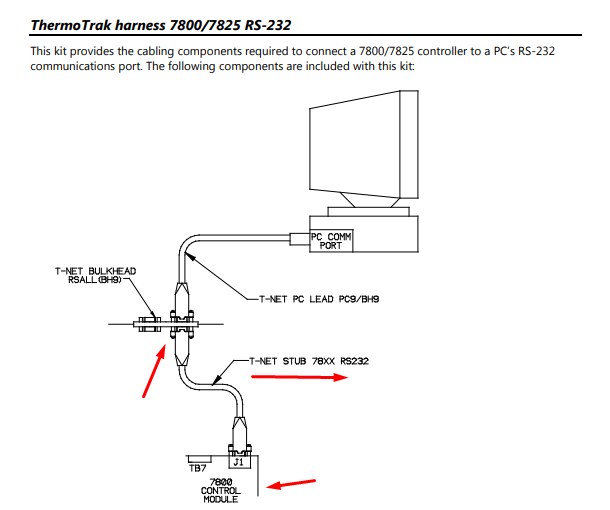 ThermoTrak harness 7800/7825 RS-232

This kit provides the cabling components required to connect a 7800/7825 controller to a PC's RS-232 communications port. The following components are included with this kit:

PC COMM PORT

T-NET BULKHEAD RSALL(BH9)

T-NET PC LEAD PC9/BH9

T-NET STUB 78XX RS232

TB7

J1

7800 CONTROL MODULE