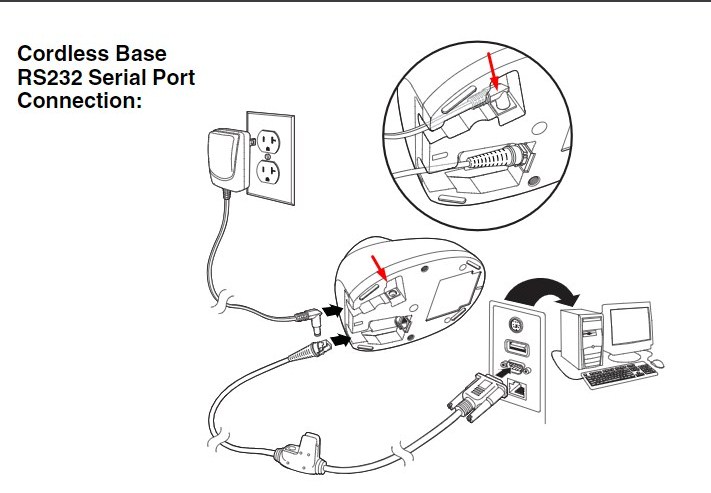 Cordless Base
RS232 Serial Port
Connection: