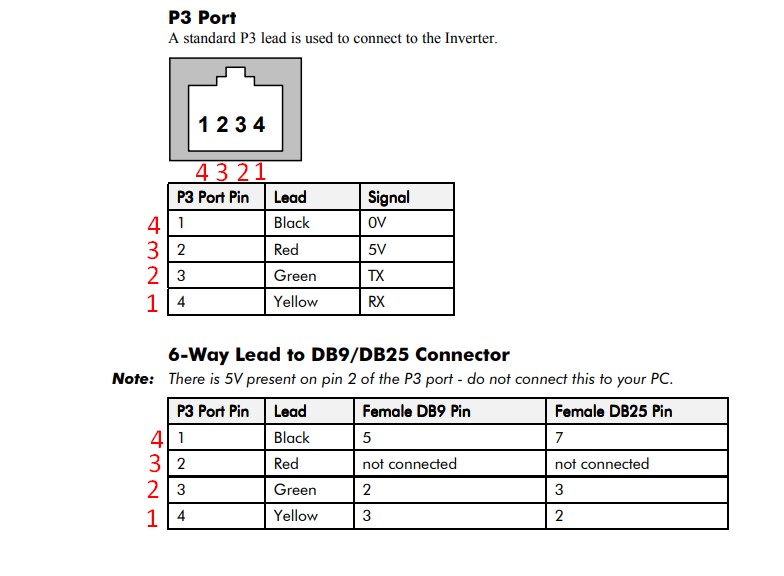 P3 Port
A standard P3 lead is used to connect to the Inverter.

1 2 3 4

4 3 2 1

| | P3 Port Pin | Lead | Signal |
|---|---|---|---|
| 4 | 1 | Black | 0V |
| 3 | 2 | Red | 5V |
| 2 | 3 | Green | TX |
| 1 | 4 | Yellow | RX |

6-Way Lead to DB9/DB25 Connector
Note: There is 5V present on pin 2 of the P3 port - do not connect this to your PC.

| | P3 Port Pin | Lead | Female DB9 Pin | Female DB25 Pin |
|---|---|---|---|---|
| 4 | 1 | Black | 5 | 7 |
| 3 | 2 | Red | not connected | not connected |
| 2 | 3 | Green | 2 | 3 |
| 1 | 4 | Yellow | 3 | 2 |